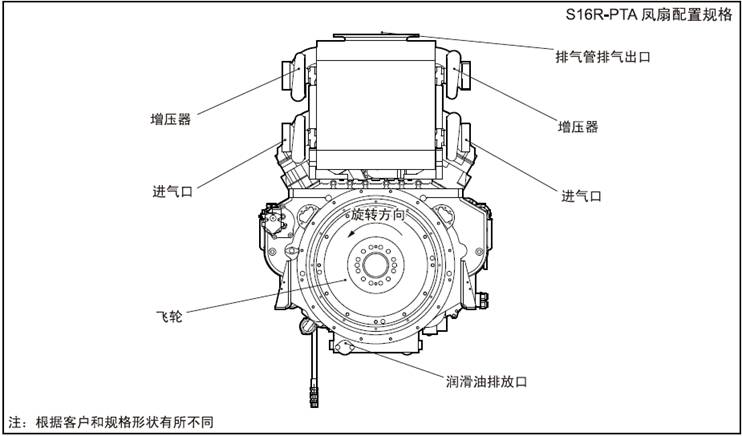 S16R-PTA 凤扇配置规格

排气管排气出口

增压器

增压器

进气口

进气口

旋转方向

飞轮

润滑油排放口

注：根据客户和规格形状有所不同